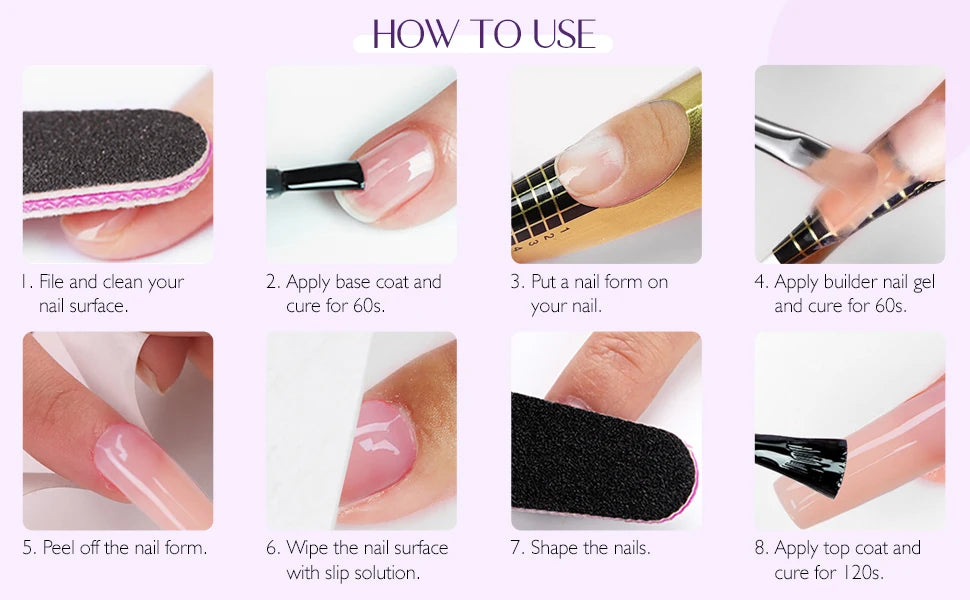 HOW TO USE

1. File and clean your nail surface.

2. Apply base coat and cure for 60s.

3. Put a nail form on your nail.

4. Apply builder nail gel and cure for 60s.

5. Peel off the nail form.

6. Wipe the nail surface with slip solution.

7. Shape the nails.

8. Apply top coat and cure for 120s.