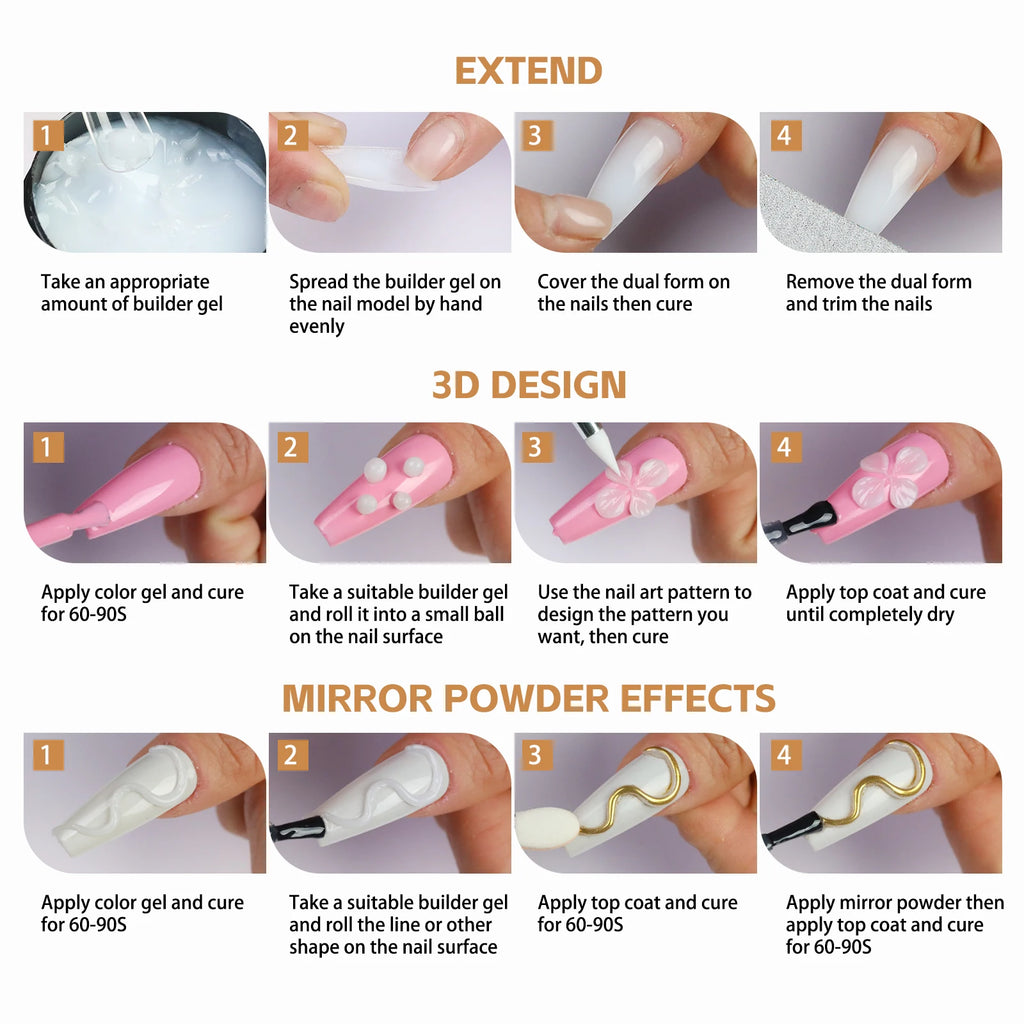 EXTEND

1
Take an appropriate amount of builder gel

2
Spread the builder gel on the nail model by hand evenly

3
Cover the dual form on the nails then cure

4
Remove the dual form and trim the nails

3D DESIGN

1
Apply color gel and cure for 60-90S

2
Take a suitable builder gel and roll it into a small ball on the nail surface

3
Use the nail art pattern to design the pattern you want, then cure

4
Apply top coat and cure until completely dry

MIRROR POWDER EFFECTS

1
Apply color gel and cure for 60-90S

2
Take a suitable builder gel and roll the line or other shape on the nail surface

3
Apply top coat and cure for 60-90S

4
Apply mirror powder then apply top coat and cure for 60-90S